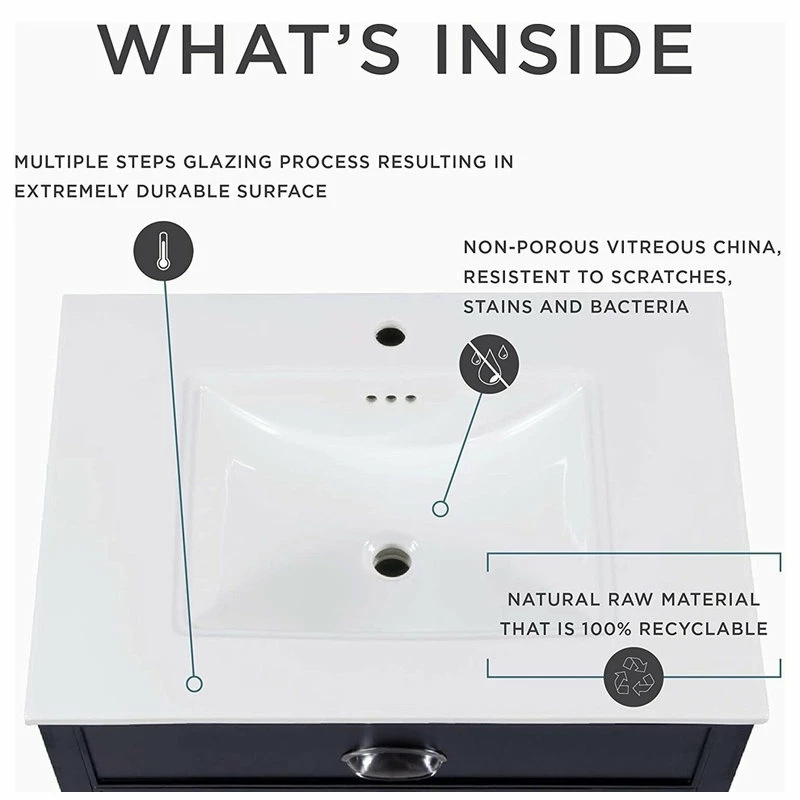 WHAT'S INSIDE

MULTIPLE STEPS GLAZING PROCESS RESULTING IN EXTREMELY DURABLE SURFACE

NON-POROUS VITREOUS CHINA, RESISTENT TO SCRATCHES, STAINS AND BACTERIA

NATURAL RAW MATERIAL THAT IS 100% RECYCLABLE